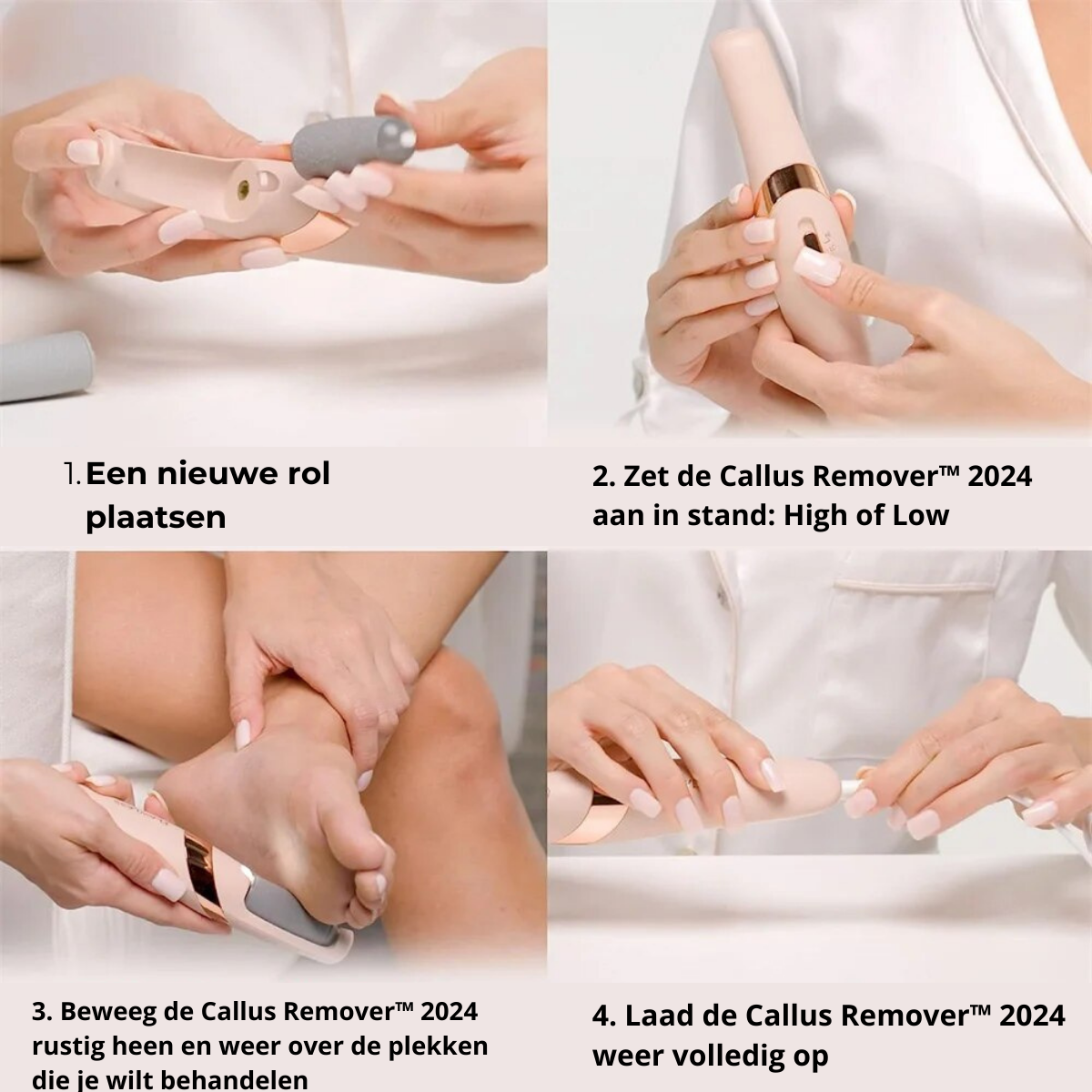 1. Een nieuwe rol plaatsen

2. Zet de Callus Remover™ 2024 aan in stand: High of Low

3. Beweeg de Callus Remover™ 2024 rustig heen en weer over de plekken die je wilt behandelen

4. Laad de Callus Remover™ 2024 weer volledig op